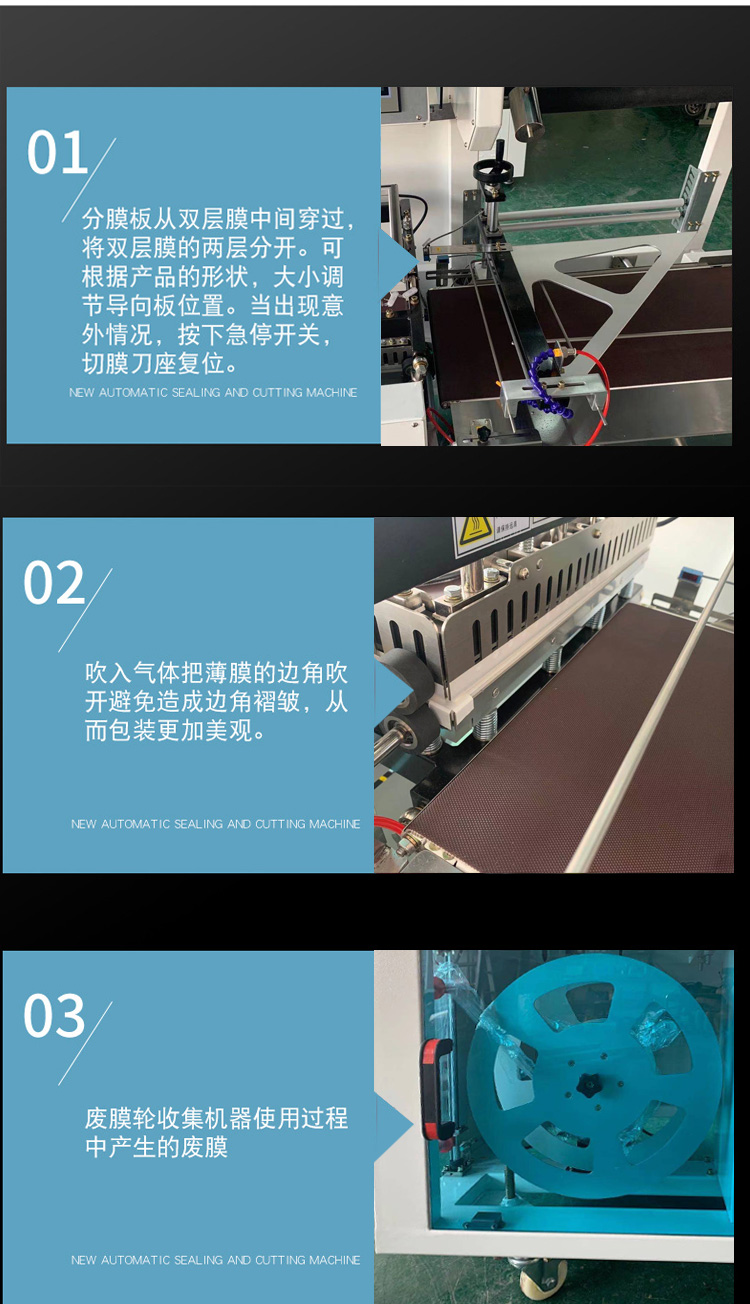 01

分膜板从双层膜中间穿过，将双层膜的两层分开。可根据产品的形状，大小调节导向板位置。当出现意外情况，按下急停开关，切膜刀座复位。

NEW AUTOMATIC SEALING AND CUTTING MACHINE

02

吹入气体把薄膜的边角吹开避免造成边角褶皱，从而包装更加美观。

NEW AUTOMATIC SEALING AND CUTTING MACHINE

03

废膜轮收集机器使用过程中产生的废膜

NEW AUTOMATIC SEALING AND CUTTING MACHINE